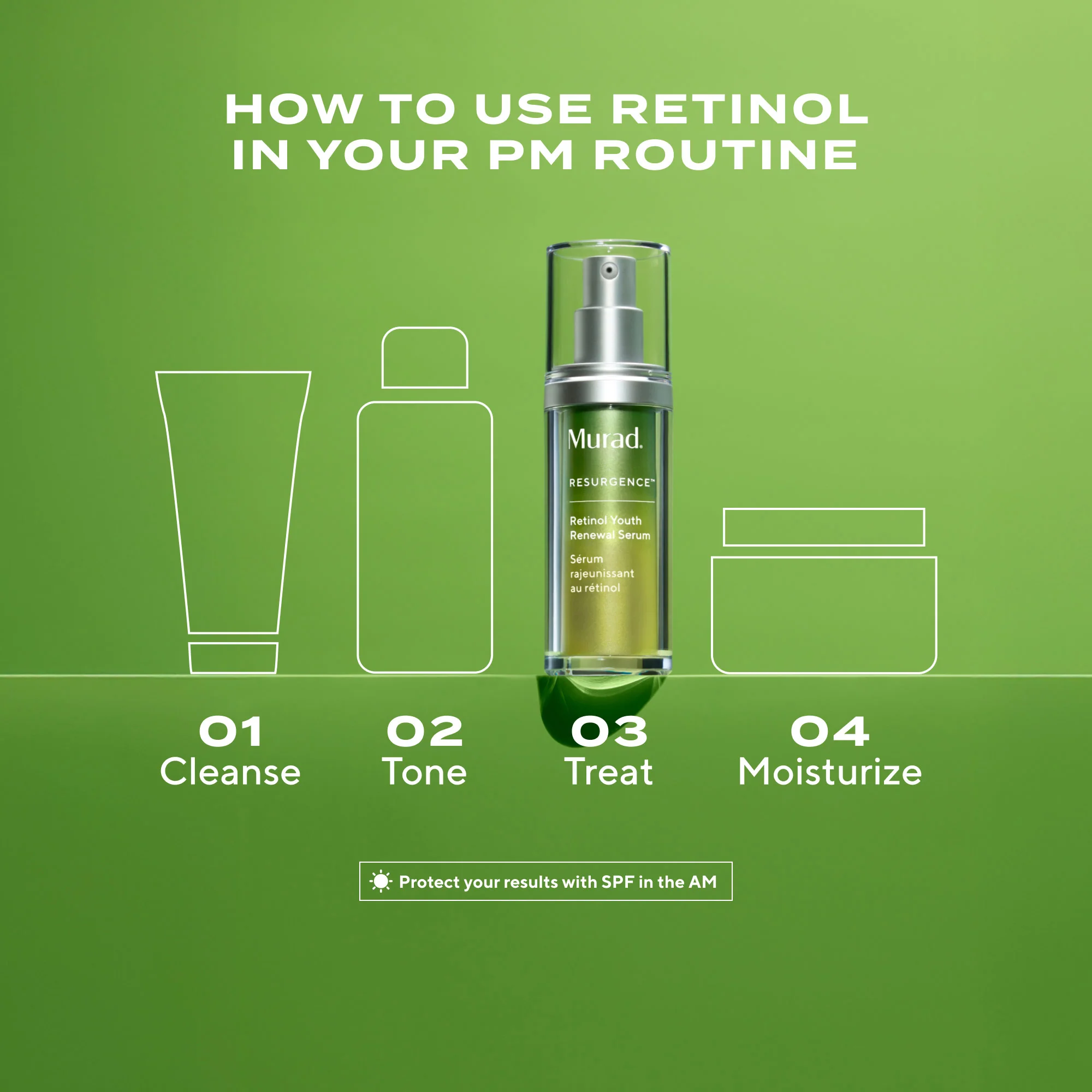 HOW TO USE RETINOL IN YOUR PM ROUTINE

Murad.

RESURGENCE™

Retinol Youth Renewal Serum

Sérum rajeunissant au rétinol

01
Cleanse

02
Tone

03
Treat

04
Moisturize

Protect your results with SPF in the AM